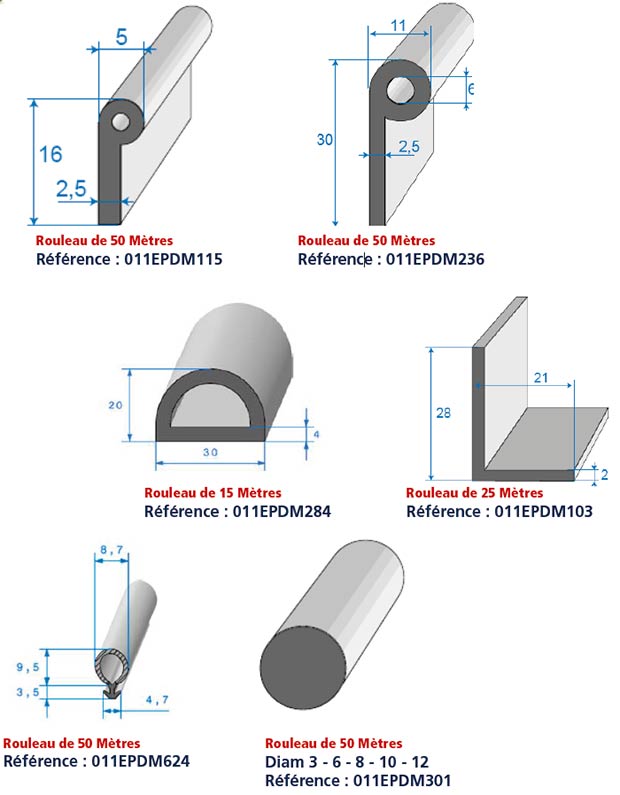 5

16

2,5

Rouleau de 50 Mètres
Référence : 011EPDM115

11

6

30

2,5

Rouleau de 50 Mètres
Référence : 011EPDM236

20

4

30

Rouleau de 15 Mètres
Référence : 011EPDM284

21

28

2

Rouleau de 25 Mètres
Référence : 011EPDM103

8,7

9,5

3,5

4,7

Rouleau de 50 Mètres
Référence : 011EPDM624

Rouleau de 50 Mètres
Diam 3 - 6 - 8 - 10 - 12
Référence : 011EPDM301